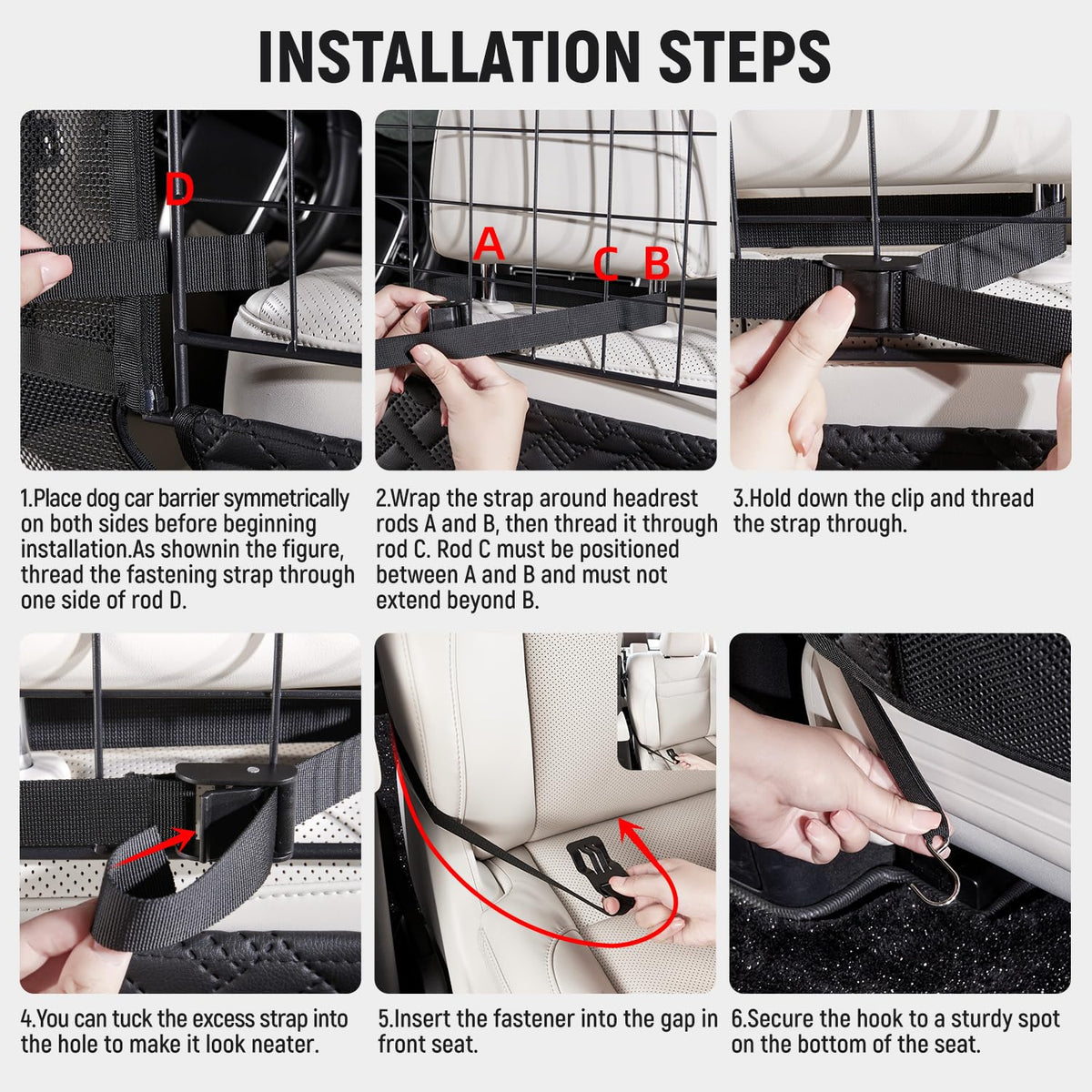 INSTALLATION STEPS

D

A

C B

1.Place dog car barrier symmetrically on both sides before beginning installation.As shownin the figure, thread the fastening strap through one side of rod D.

2.Wrap the strap around headrest rods A and B, then thread it through rod C. Rod C must be positioned between A and B and must not extend beyond B.

3.Hold down the clip and thread the strap through.

4.You can tuck the excess strap into the hole to make it look neater.

5.Insert the fastener into the gap in front seat.

6.Secure the hook to a sturdy spot on the bottom of the seat.